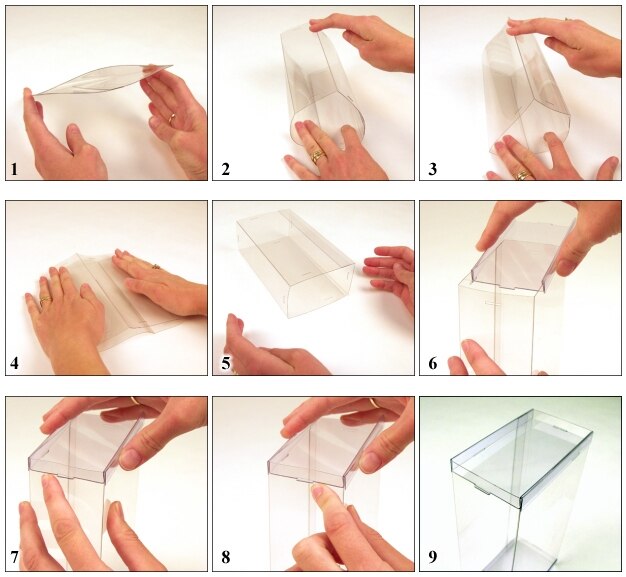 1

2

3

4

5

6

7

8

9