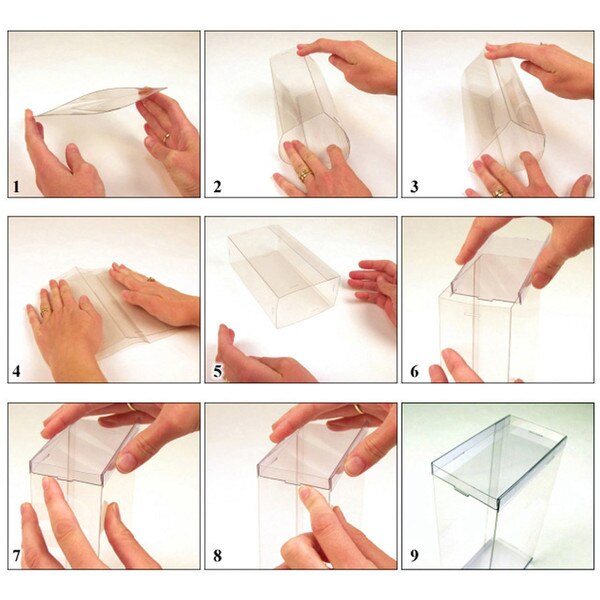 1
2
3
4
5
6
7
8
9